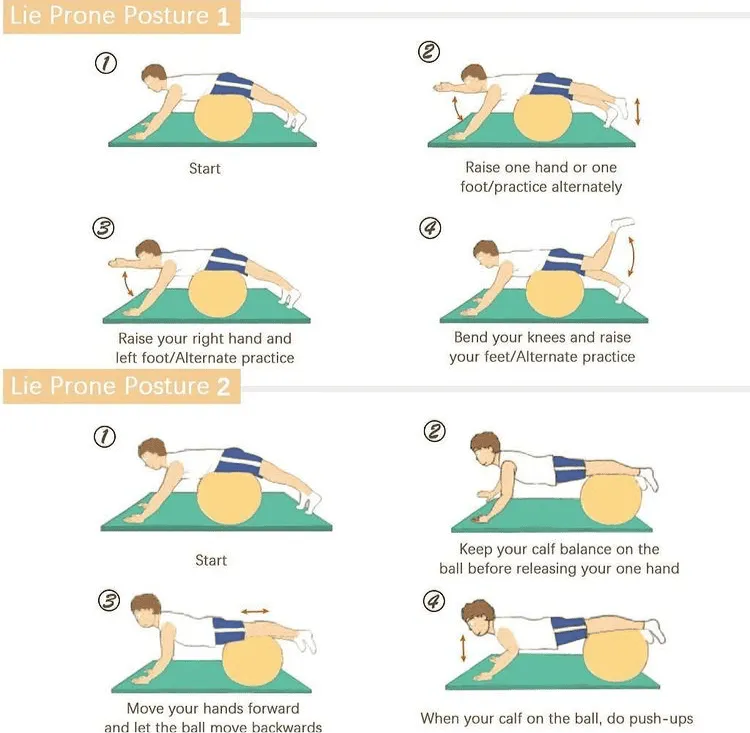 Lie Prone Posture 1

①

Start

②

Raise one hand or one foot/practice alternately

③

Raise your right hand and left foot/Alternate practice

④

Bend your knees and raise your feet/Alternate practice

Lie Prone Posture 2

①

Start

②

Keep your calf balance on the ball before releasing your one hand

③

Move your hands forward and let the ball move backwards

④

When your calf on the ball, do push-ups